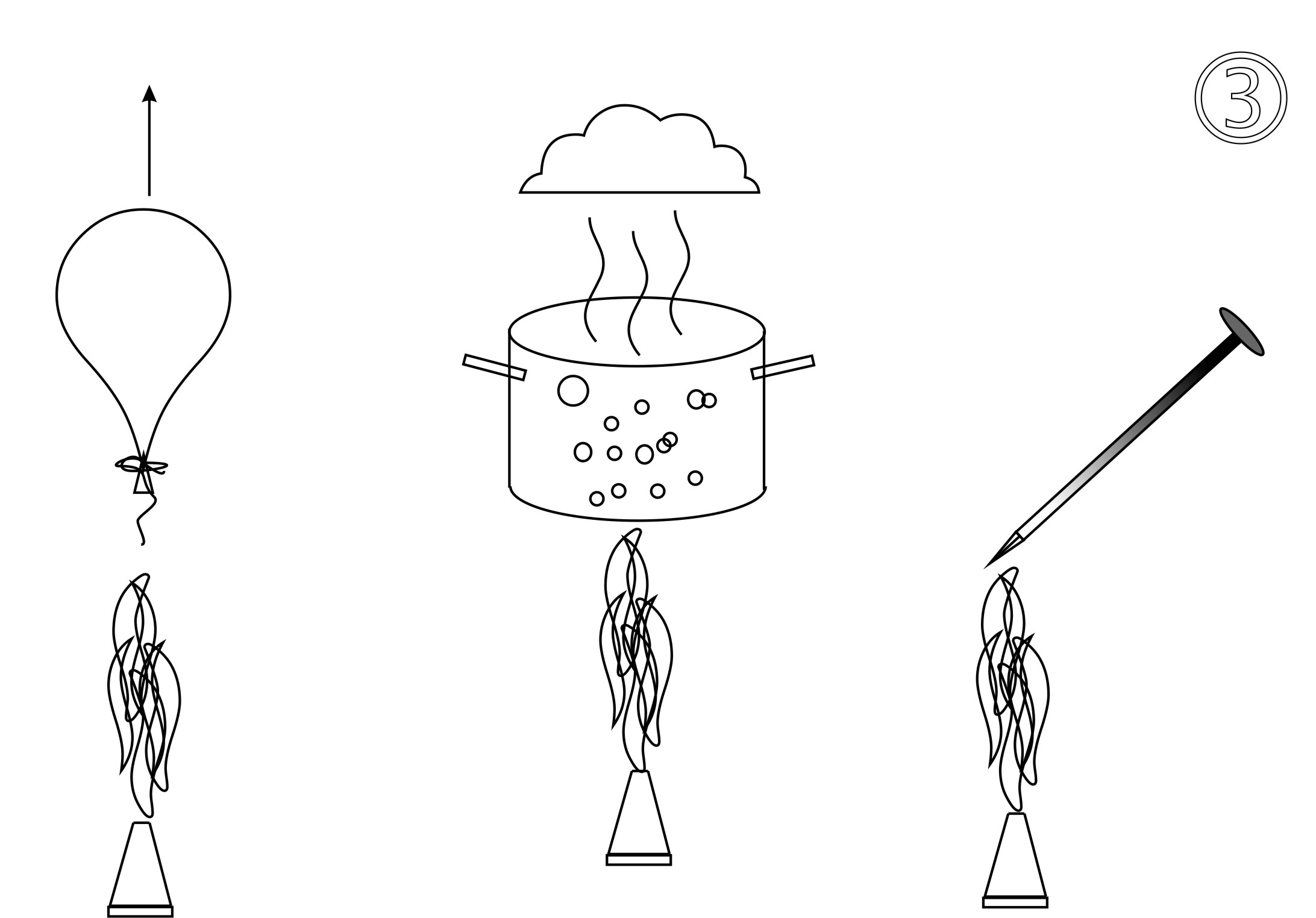 ③